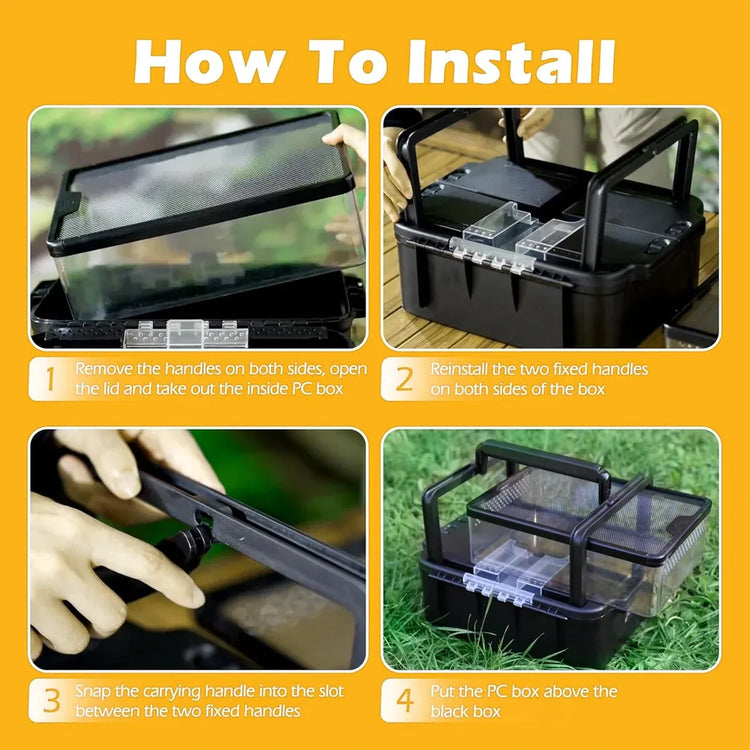 How To Install

1 Remove the handles on both sides, open the lid and take out the inside PC box

2 Reinstall the two fixed handles on both sides of the box

3 Snap the carrying handle into the slot between the two fixed handles

4 Put the PC box above the black box