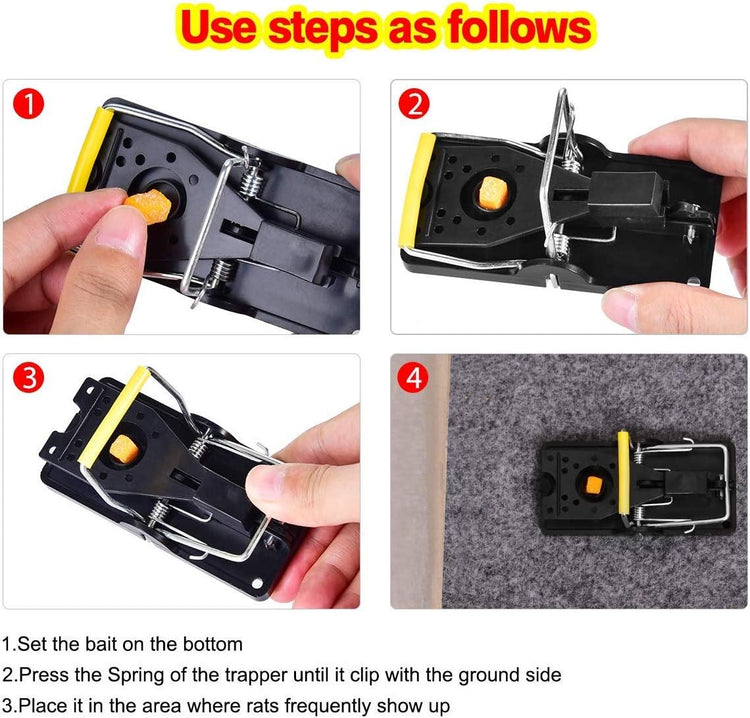 Use steps as follows

1

2

3

4

1.Set the bait on the bottom
2.Press the Spring of the trapper until it clip with the ground side
3.Place it in the area where rats frequently show up